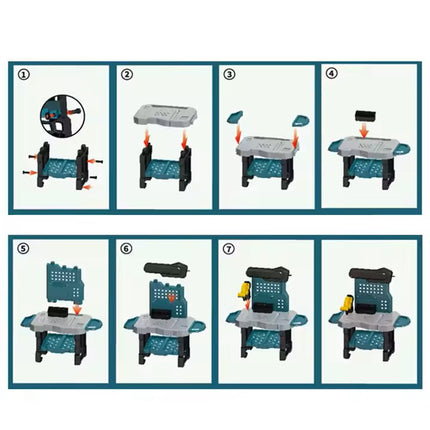 ①
②
③
④
⑤
⑥
⑦