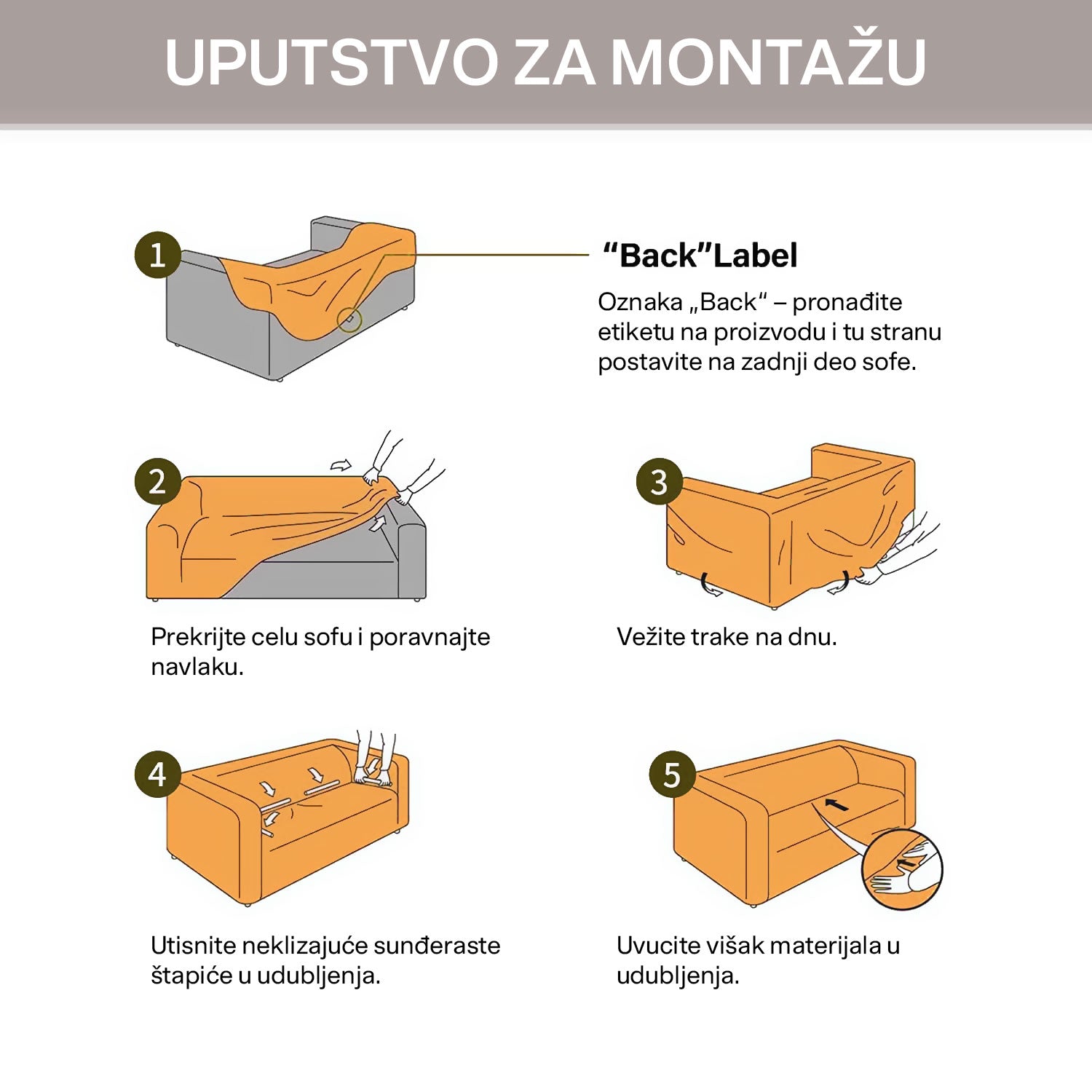 UPUTSTVO ZA MONTAŽU

1

“Back”Label

Oznaka „Back“ – pronađite etiketu na proizvodu i tu stranu postavite na zadnji deo sofe.

2

Prekrijte celu sofu i poravnajte navlaku.

3

Vežite trake na dnu.

4

Utisnite neklizajuće sunđeraste štapiće u udubljenja.

5

Uvucite višak materijala u udubljenja.