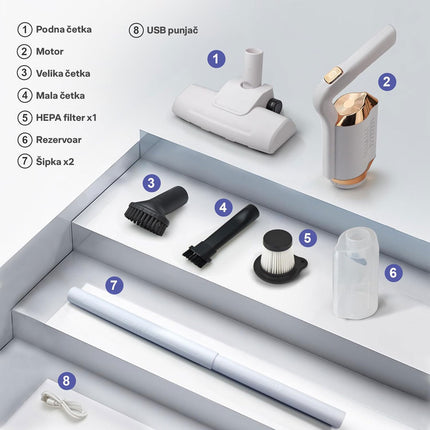 1 Podna četka
2 Motor
3 Velika četka
4 Mala četka
5 HEPA filter x1
6 Rezervoar
7 Šipka x2

8 USB punjač

1
2
3
4
5
6
7
8