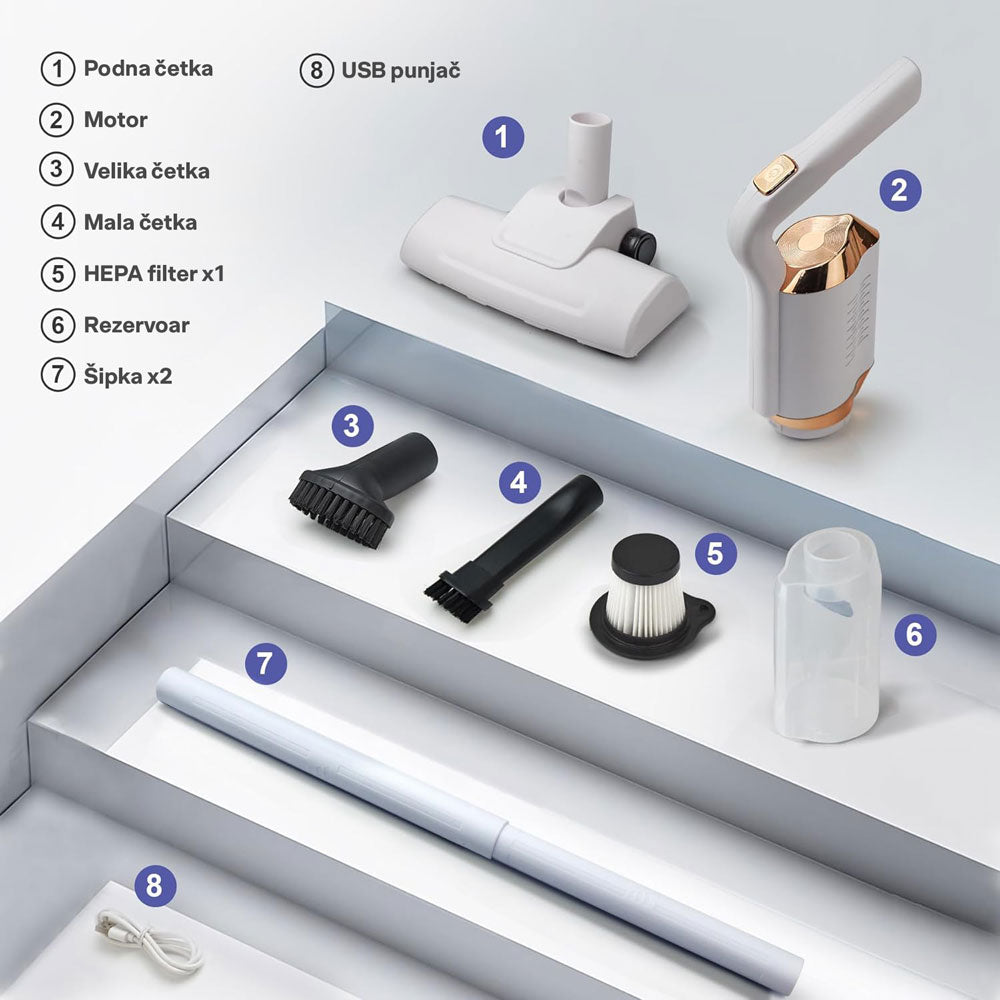 1 Podna četka
2 Motor
3 Velika četka
4 Mala četka
5 HEPA filter x1
6 Rezervoar
7 Šipka x2

8 USB punjač

1
2
3
4
5
6
7
8