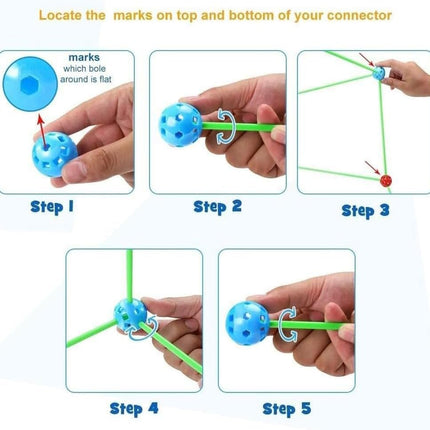 Locate the  marks on top and bottom of your connector

marks
which bole
around is flat

Step 1

Step 2

Step 3

Step 4

Step 5