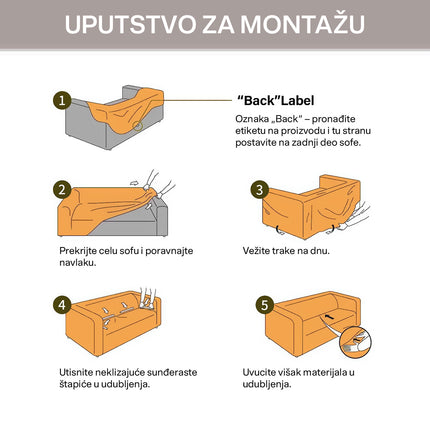 UPUTSTVO ZA MONTAŽU

1

“Back”Label

Oznaka „Back“ – pronađite etiketu na proizvodu i tu stranu postavite na zadnji deo sofe.

2

Prekrijte celu sofu i poravnajte navlaku.

3

Vežite trake na dnu.

4

Utisnite neklizajuće sunđeraste štapiće u udubljenja.

5

Uvucite višak materijala u udubljenja.